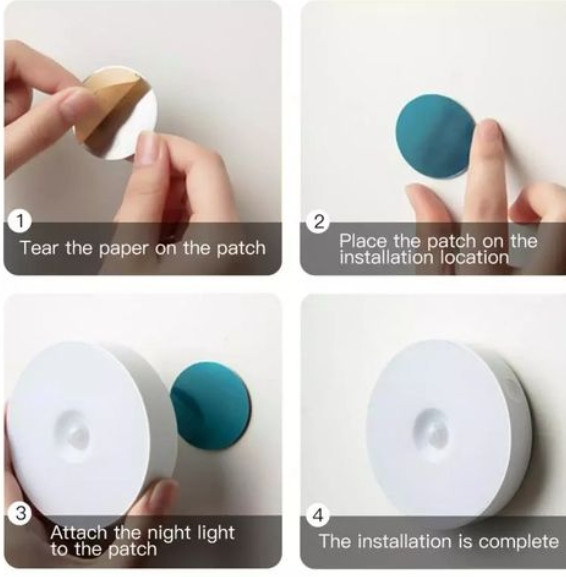 1
Tear the paper on the patch

2
Place the patch on the installation location

3
Attach the night light to the patch

4
The installation is complete