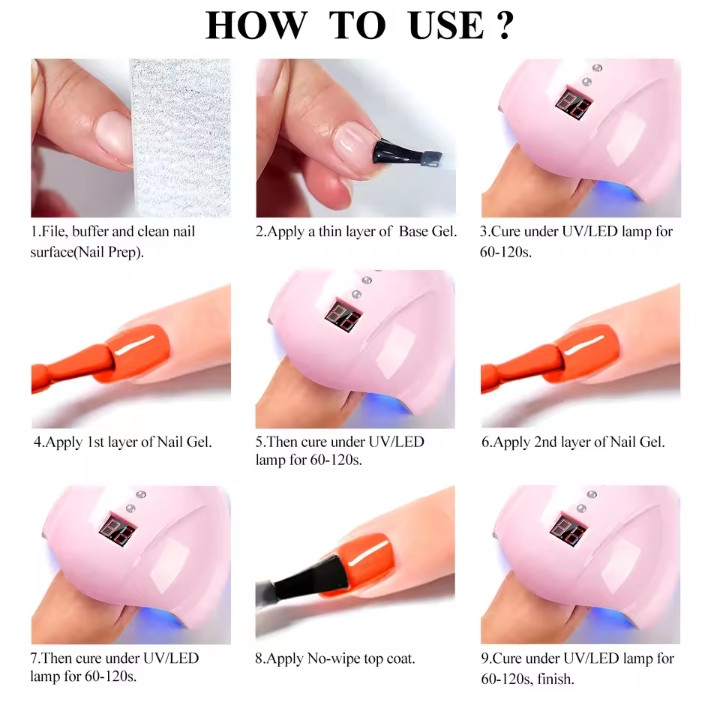 HOW TO USE ?

1.File, buffer and clean nail surface(Nail Prep).

2.Apply a thin layer of Base Gel.

3.Cure under UV/LED lamp for 60-120s.

4.Apply 1st layer of Nail Gel.

5.Then cure under UV/LED lamp for 60-120s.

6.Apply 2nd layer of Nail Gel.

7.Then cure under UV/LED lamp for 60-120s.

8.Apply No-wipe top coat.

9.Cure under UV/LED lamp for 60-120s, finish.